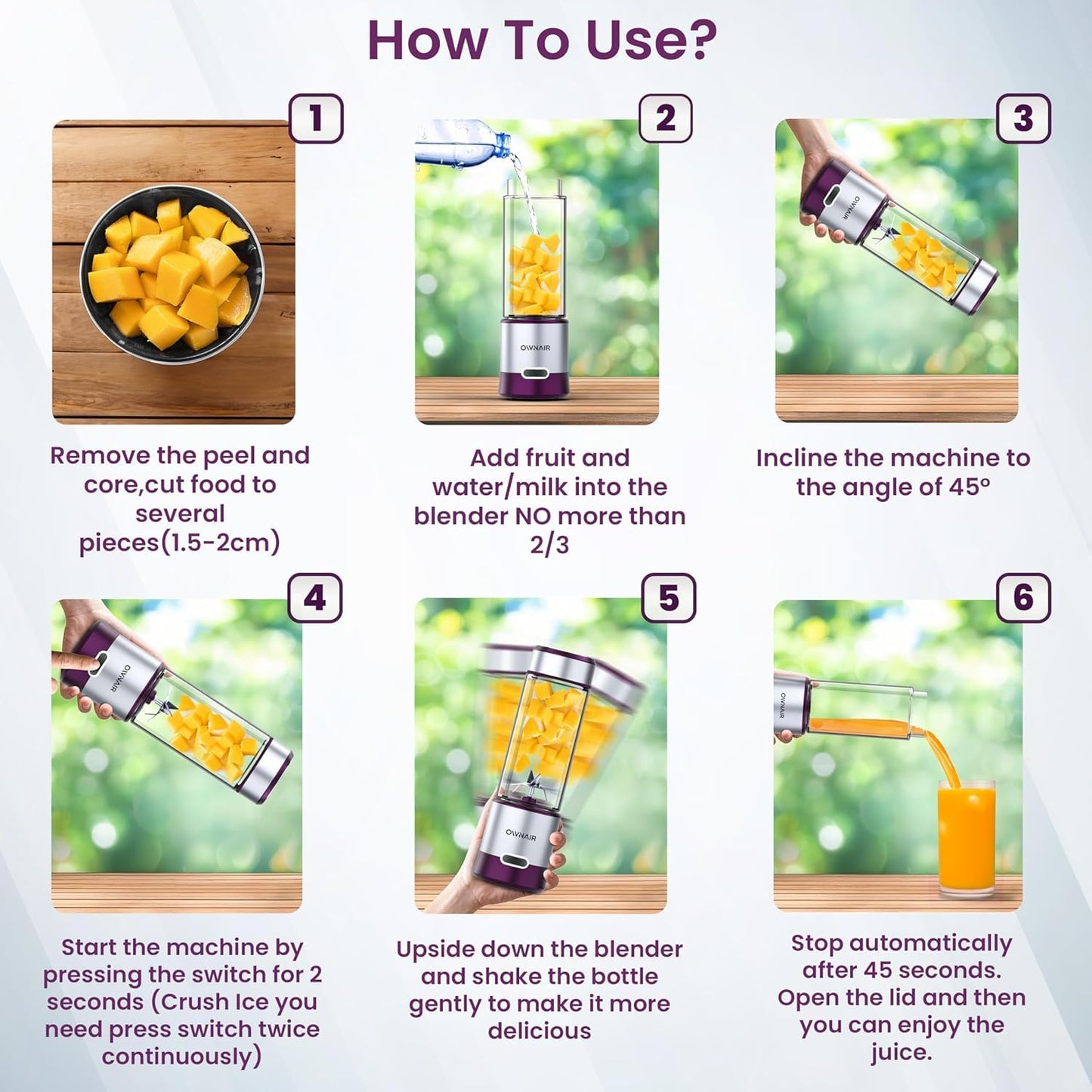 How To Use?

1

Remove the peel and core,cut food to several pieces(1.5-2cm)

2

OWNAIR

Add fruit and water/milk into the blender NO more than 2/3

3

OWNAIR

Incline the machine to the angle of 45°

4

OWNAIR

Start the machine by pressing the switch for 2 seconds (Crush Ice you need press switch twice continuously)

5

OWNAIR

Upside down the blender and shake the bottle gently to make it more delicious

6

OWNAIR

Stop automatically after 45 seconds. Open the lid and then you can enjoy the juice.