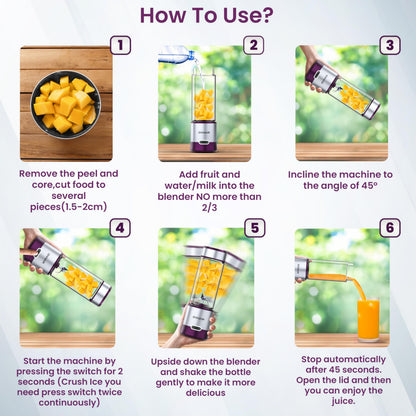 How To Use?

1

Remove the peel and core,cut food to several pieces(1.5-2cm)

2

Add fruit and water/milk into the blender NO more than 2/3

3

Incline the machine to the angle of 45º

4

Start the machine by pressing the switch for 2 seconds (Crush Ice you need press switch twice continuously)

5

Upside down the blender and shake the bottle gently to make it more delicious

6

Stop automatically after 45 seconds. Open the lid and then you can enjoy the juice.